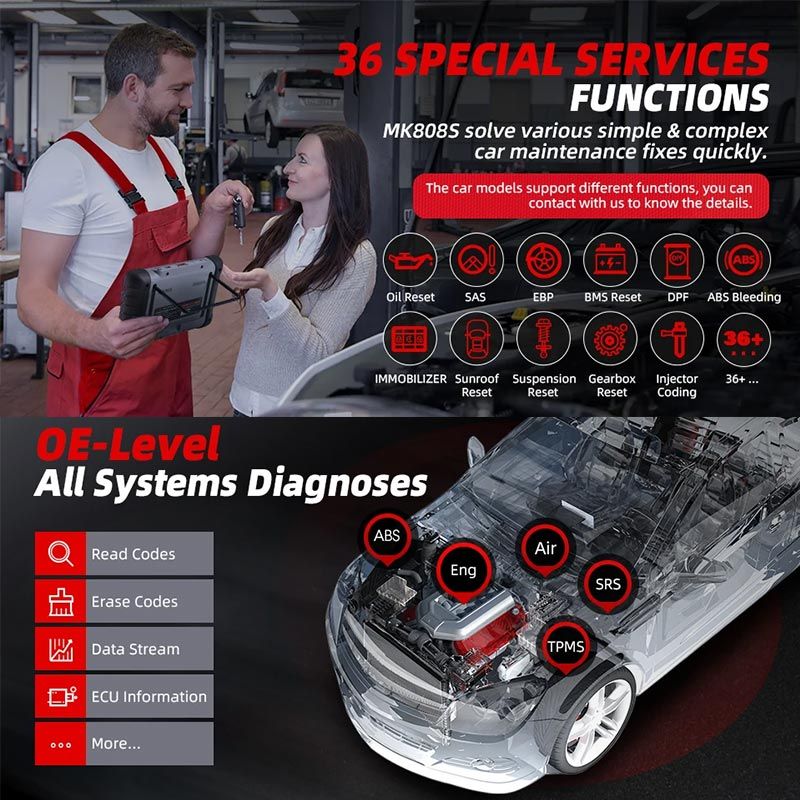 36 SPECIAL SERVICES FUNCTIONS

MK808S solve various simple & complex car maintenance fixes quickly.

The car models support different functions, you can contact with us to know the details.

Oil Reset
SAS
EBP
BMS Reset
DPF
ABS
ABS Bleeding
IMMOBILIZER
Sunroof Reset
Suspension Reset
Gearbox Reset
Injector Coding
36+
36+ ...

OE-Level
All Systems Diagnoses

Read Codes
Erase Codes
Data Stream
ECU Information
More...

ABS
Eng
Air
SRS
TPMS