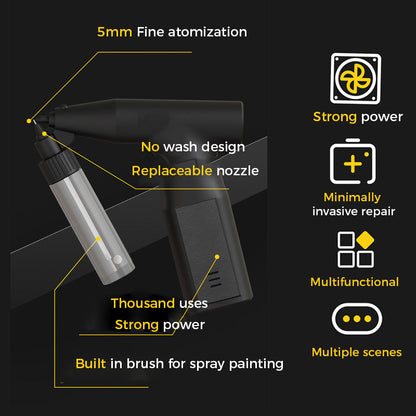 5mm Fine atomization

No wash design

Replaceable nozzle

Thousand uses

Strong power

Built in brush for spray painting

Strong power

Minimally invasive repair

Multifunctional

Multiple scenes